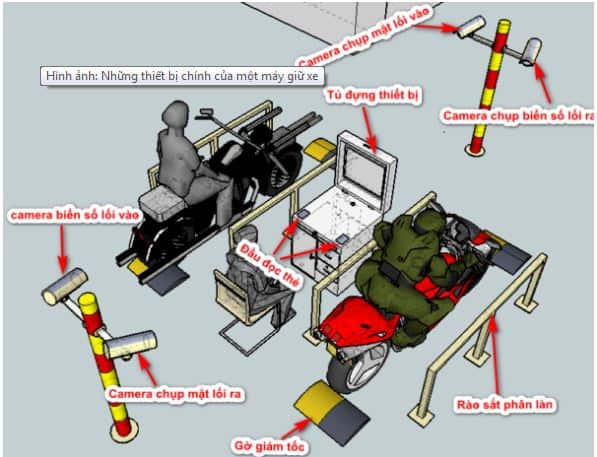 Camera chụp mặt lối vào

Hình ảnh: Những thiết bị chính của một máy giữ xe

Tủ đựng thiết bị

Camera chụp biển số lối ra

camera biển số lối vào

Đầu đọc thẻ

Camera chụp mặt lối ra

Rào sắt phân làn

Gờ giảm tốc