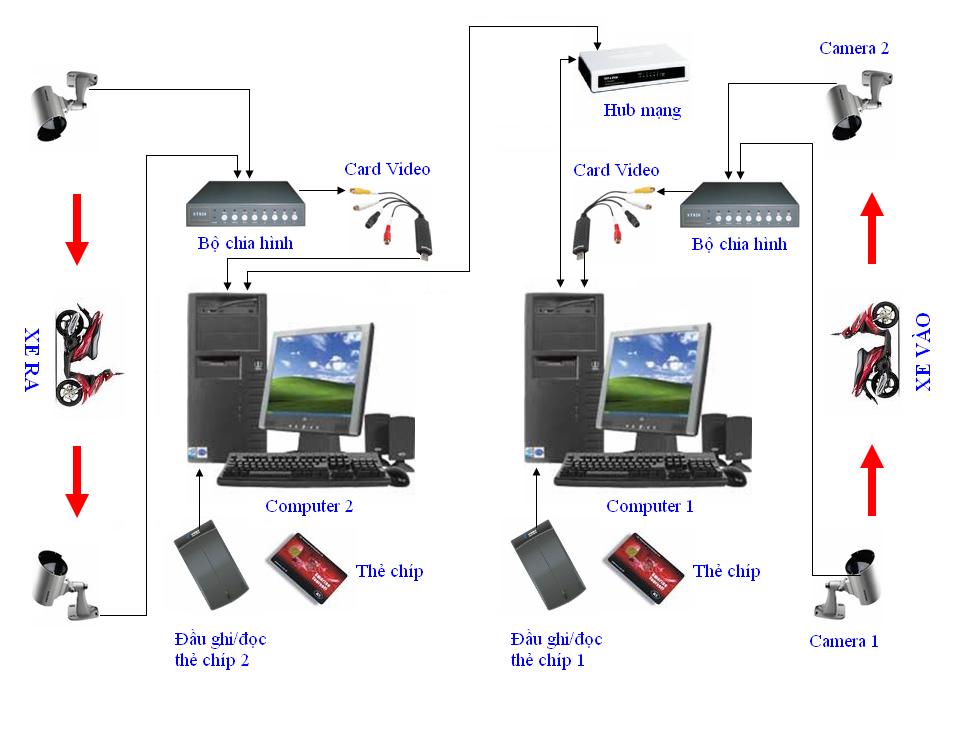 Camera 2

Hub mạng

Card Video

Card Video

Bộ chia hình

Bộ chia hình

XE RA

XE VÀO

Computer 2

Computer 1

Thẻ chíp

Thẻ chíp

Đầu ghi/đọc thẻ chíp 2

Đầu ghi/đọc thẻ chíp 1

Camera 1